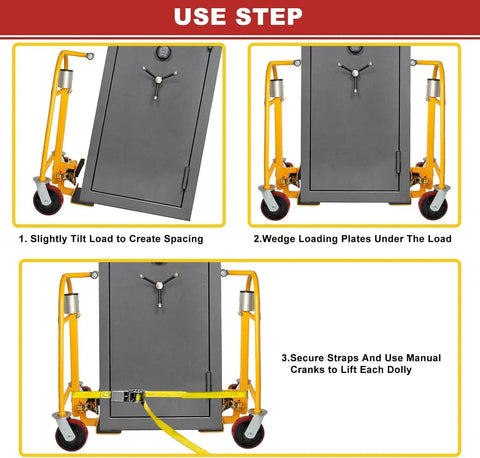 USE STEP

1. Slightly Tilt Load to Create Spacing

2.Wedge Loading Plates Under The Load

3.Secure Straps And Use Manual Cranks to Lift Each Dolly