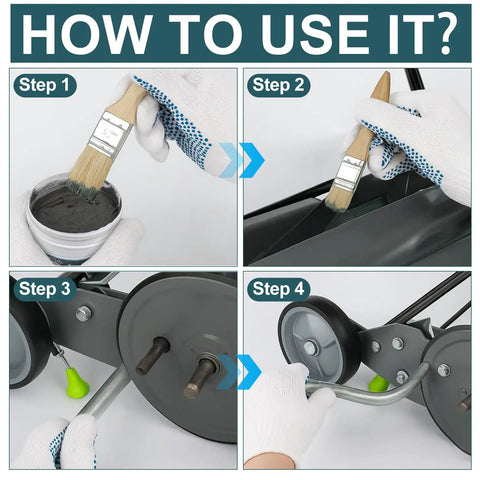 HOW TO USE IT?

Step 1

Step 2

Step 3

Step 4