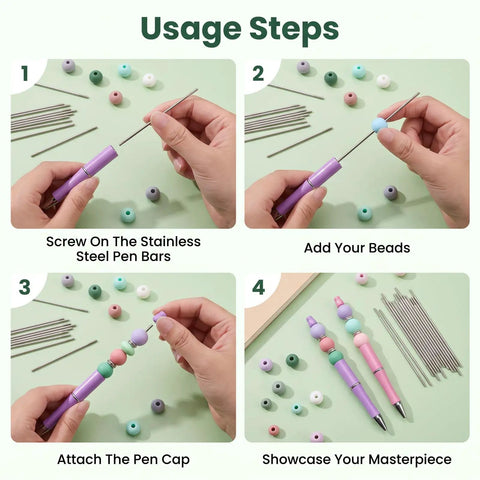 Usage Steps

1

Screw On The Stainless Steel Pen Bars

2

Add Your Beads

3

Attach The Pen Cap

4

Showcase Your Masterpiece