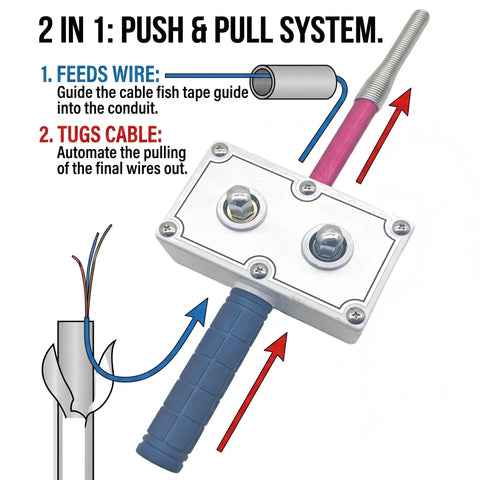 2 IN 1: PUSH & PULL SYSTEM.

1. FEEDS WIRE:
Guide the cable fish tape guide into the conduit.

2. TUGS CABLE:
Automate the pulling of the final wires out.