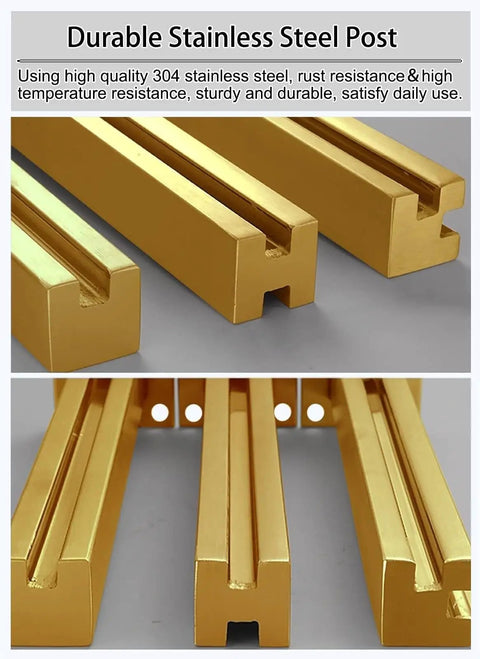 Durable Stainless Steel Post

Using high quality 304 stainless steel, rust resistance & high temperature resistance, sturdy and durable, satisfy daily use.