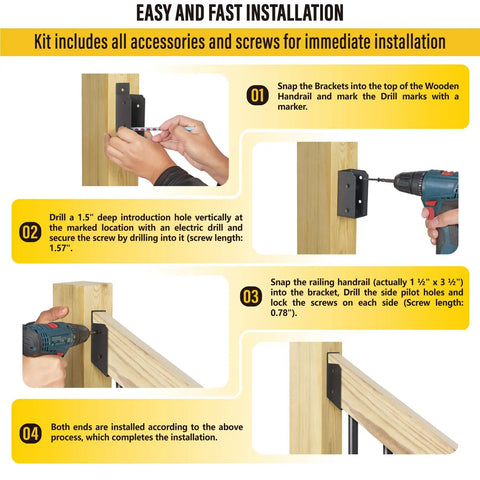 EASY AND FAST INSTALLATION

Kit includes all accessories and screws for immediate installation

01 Snap the Brackets into the top of the Wooden Handrail and mark the Drill marks with a marker.

02 Drill a 1.5" deep introduction hole vertically at the marked location with an electric drill and secure the screw by drilling into it (screw length: 1.57".

03 Snap the railing handrail (actually 1 ½" x 3 ½") into the bracket, Drill the side pilot holes and lock the screws on each side (Screw length: 0.78").

04 Both ends are installed according to the above process, which completes the installation.