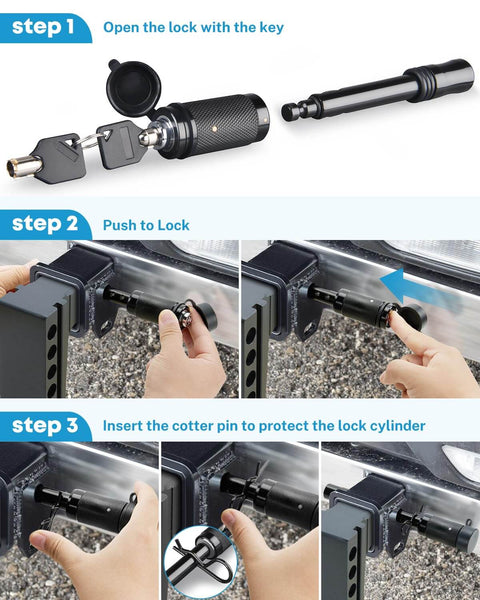 step 1 Open the lock with the key

step 2 Push to Lock

step 3 Insert the cotter pin to protect the lock cylinder