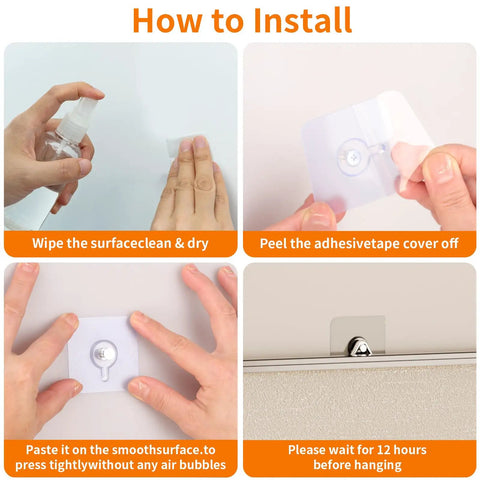 How to Install

Wipe the surfaceclean & dry

Peel the adhesivetape cover off

Paste it on the smoothsurface.to press tightlywithout any air bubbles

Please wait for 12 hours before hanging