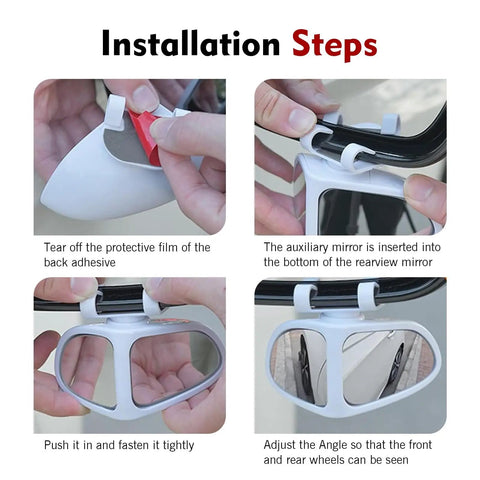 Installation Steps

Tear off the protective film of the back adhesive

The auxiliary mirror is inserted into the bottom of the rearview mirror

Push it in and fasten it tightly

Adjust the Angle so that the front and rear wheels can be seen