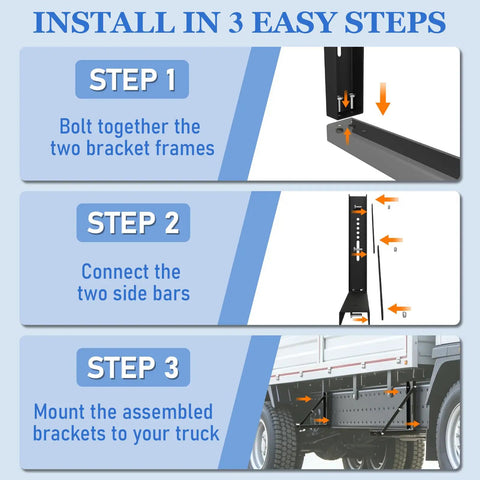 INSTALL IN 3 EASY STEPS

STEP 1

Bolt together the two bracket frames

STEP 2

Connect the two side bars

STEP 3

Mount the assembled brackets to your truck