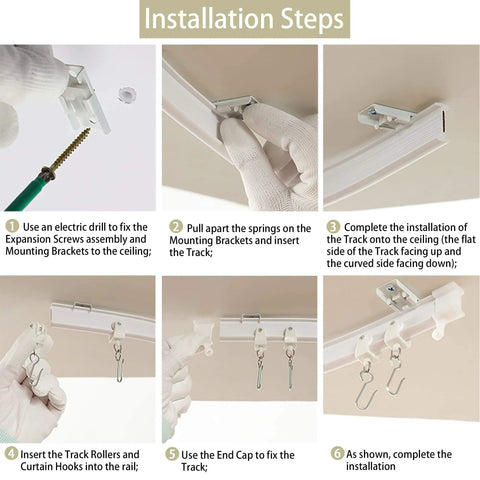 Installation Steps

1 Use an electric drill to fix the Expansion Screws assembly and Mounting Brackets to the ceiling;

2 Pull apart the springs on the Mounting Brackets and insert the Track;

3 Complete the installation of the Track onto the ceiling (the flat side of the Track facing up and the curved side facing down);

4 Insert the Track Rollers and Curtain Hooks into the rail;

5 Use the End Cap to fix the Track;

6 As shown, complete the installation