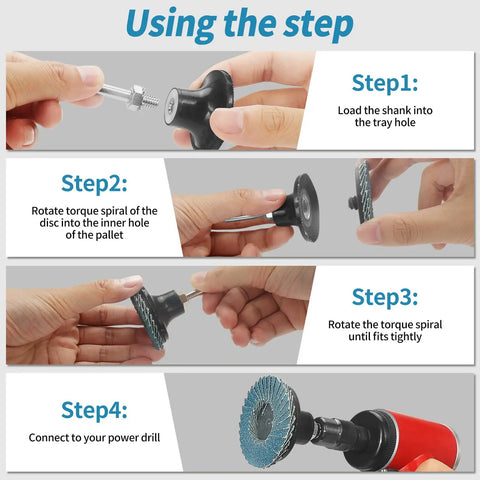 Using the step

Step1:
Load the shank into the tray hole

Step2:
Rotate torque spiral of the disc into the inner hole of the pallet

Step3:
Rotate the torque spiral until fits tightly

Step4:
Connect to your power drill