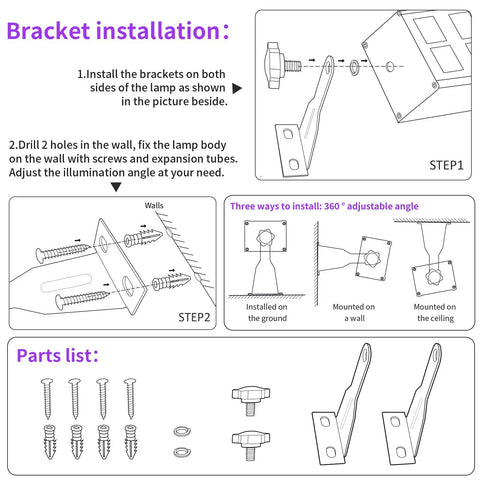 Bracket installation:

1.Install the brackets on both sides of the lamp as shown in the picture beside.

STEP1

2.Drill 2 holes in the wall, fix the lamp body on the wall with screws and expansion tubes. Adjust the illumination angle at your need.

Walls

STEP2

Three ways to install: 360 ° adjustable angle

Installed on the ground

Mounted on a wall

Mounted on the ceiling

Parts list: