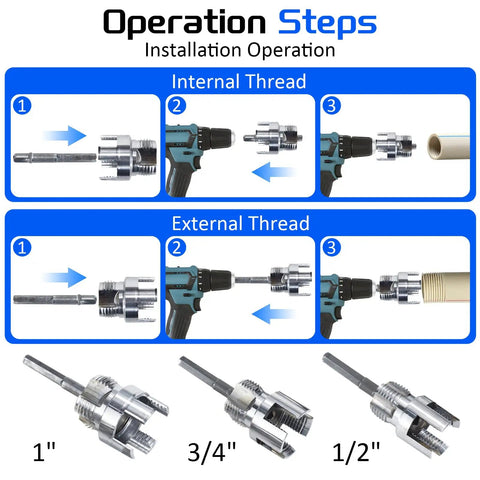 Operation Steps
Installation Operation

Internal Thread

1

2

3

External Thread

1

2

3

1"

3/4"

1/2"