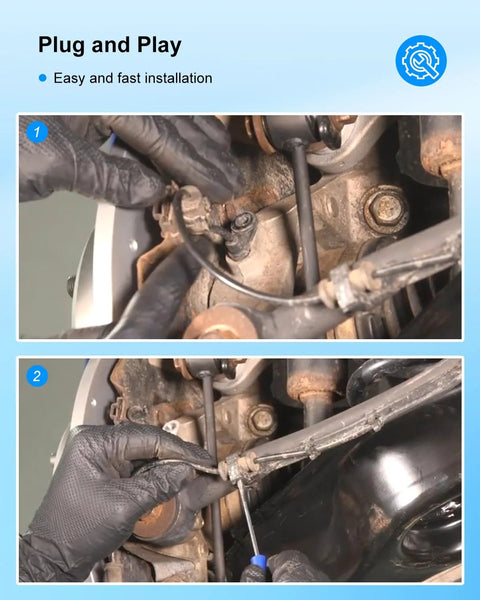 Plug and Play

Easy and fast installation

1

2