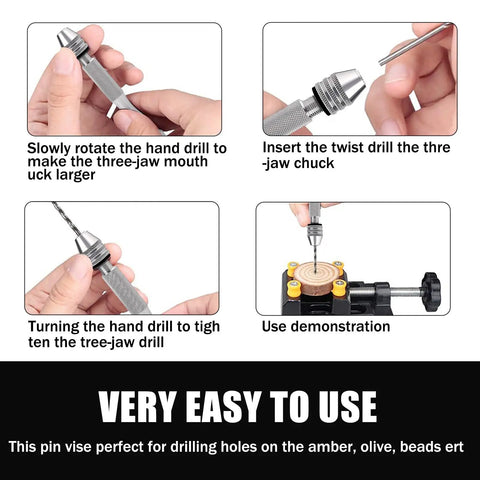 Slowly rotate the hand drill to make the three-jaw mouth uck larger

Insert the twist drill the thre -jaw chuck

Turning the hand drill to tigh ten the tree-jaw drill

Use demonstration

VERY EASY TO USE

This pin vise perfect for drilling holes on the amber, olive, beads ert