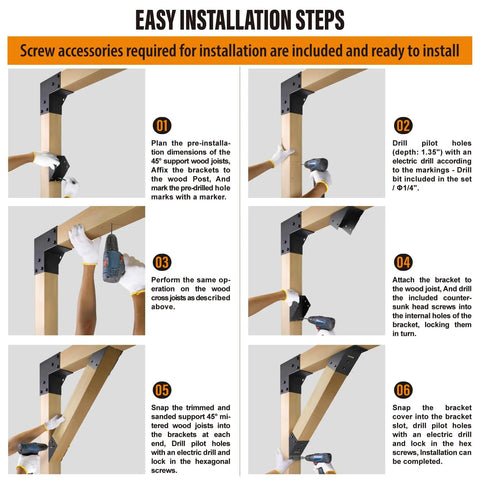 EASY INSTALLATION STEPS

Screw accessories required for installation are included and ready to install

01

Plan the pre-installation dimensions of the 45° support wood joists, Affix the brackets to the wood Post, And mark the pre-drilled hole marks with a marker.

02

Drill pilot holes (depth: 1.35") with an electric drill according to the markings - Drill bit included in the set / Φ1/4".

03

Perform the same operation on the wood cross joists as described above.

04

Attach the bracket to the wood joist, And drill the included countersunk head screws into the internal holes of the bracket, locking them in turn.

05

Snap the trimmed and sanded support 45° mitered wood joists into the brackets at each end, Drill pilot holes with an electric drill and lock in the hexagonal screws.

06

Snap the bracket cover into the bracket slot, drill pilot holes with an electric drill and lock in the hex screws, Installation can be completed.