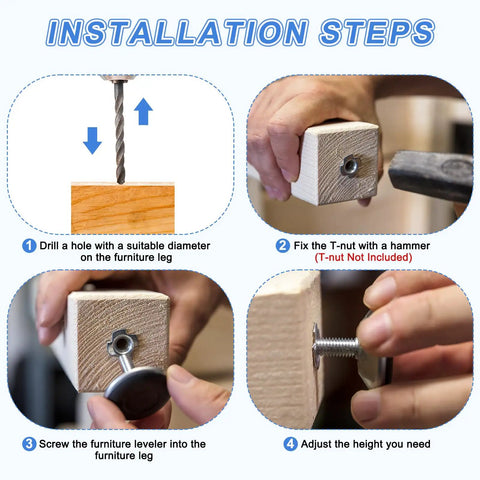 INSTALLATION STEPS

1 Drill a hole with a suitable diameter on the furniture leg

2 Fix the T-nut with a hammer (T-nut Not Included)

3 Screw the furniture leveler into the furniture leg

4 Adjust the height you need