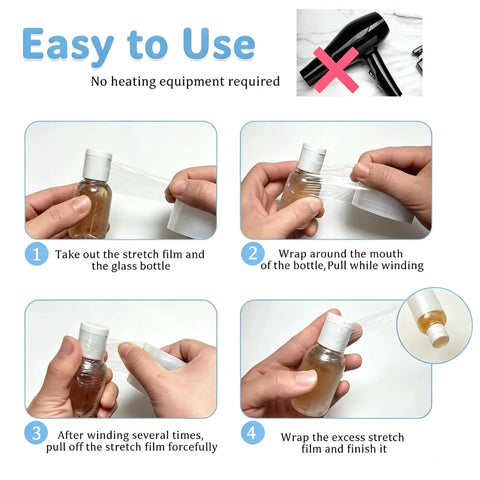 Easy to Use

No heating equipment required

1 Take out the stretch film and the glass bottle

2 Wrap around the mouth of the bottle,Pull while winding

3 After winding several times, pull off the stretch film forcefully

4 Wrap the excess stretch film and finish it