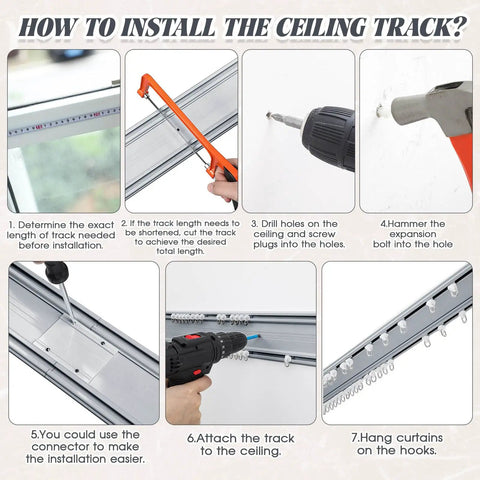 HOW TO INSTALL THE CEILING TRACK?

1. Determine the exact length of track needed before installation.

2. If the track length needs to be shortened, cut the track to achieve the desired total length.

3. Drill holes on the ceiling and screw plugs into the holes.

4.Hammer the expansion bolt into the hole

5.You could use the connector to make the installation easier.

6.Attach the track to the ceiling.

7.Hang curtains on the hooks.