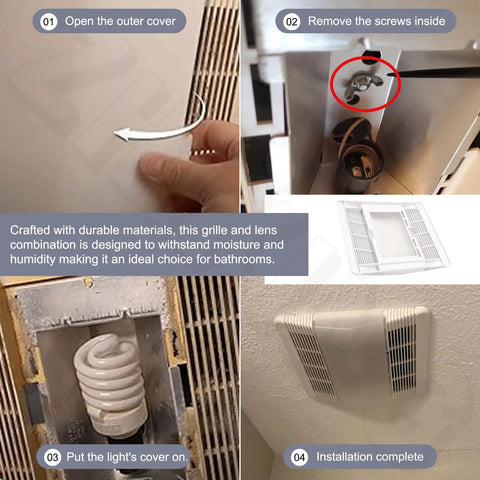 01 Open the outer cover

02 Remove the screws inside

Crafted with durable materials, this grille and lens combination is designed to withstand moisture and humidity making it an ideal choice for bathrooms.

03 Put the light's cover on.

04 Installation complete