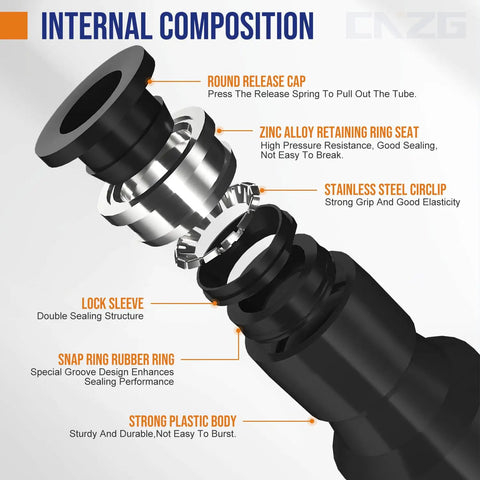 INTERNAL COMPOSITION

CNZG

ROUND RELEASE CAP
Press The Release Spring To Pull Out The Tube.

ZINC ALLOY RETAINING RING SEAT
High Pressure Resistance, Good Sealing, Not Easy To Break.

STAINLESS STEEL CIRCLIP
Strong Grip And Good Elasticity

LOCK SLEEVE
Double Sealing Structure

SNAP RING RUBBER RING
Special Groove Design Enhances Sealing Performance

STRONG PLASTIC BODY
Sturdy And Durable,Not Easy To Burst.