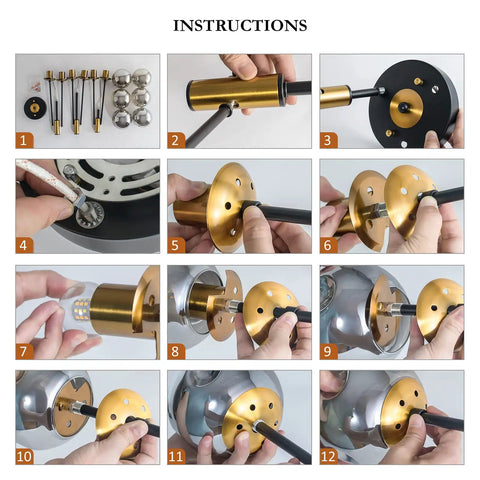 INSTRUCTIONS

1

2

3

4

5

6

7

8

9

10

11

12