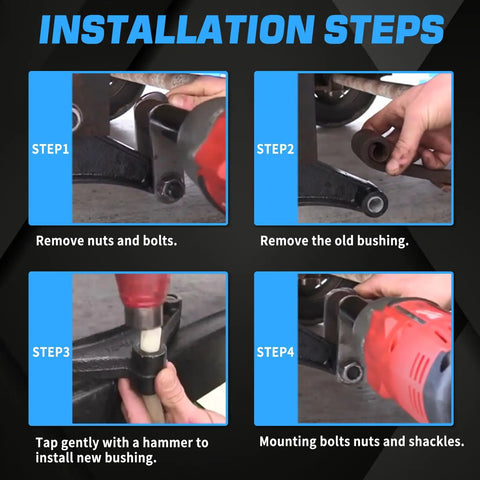 INSTALLATION STEPS

STEP1

Remove nuts and bolts.

STEP2

Remove the old bushing.

STEP3

Tap gently with a hammer to install new bushing.

STEP4

Mounting bolts nuts and shackles.