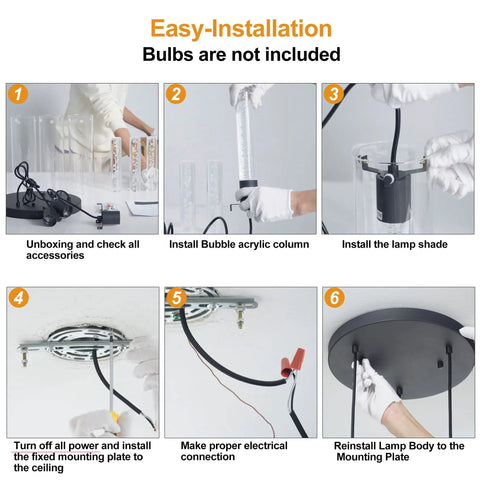 Easy-Installation
Bulbs are not included

1
Unboxing and check all accessories

2
Install Bubble acrylic column

3
Install the lamp shade

4
Turn off all power and install the fixed mounting plate to the ceiling

5
Make proper electrical connection

6
Reinstall Lamp Body to the Mounting Plate