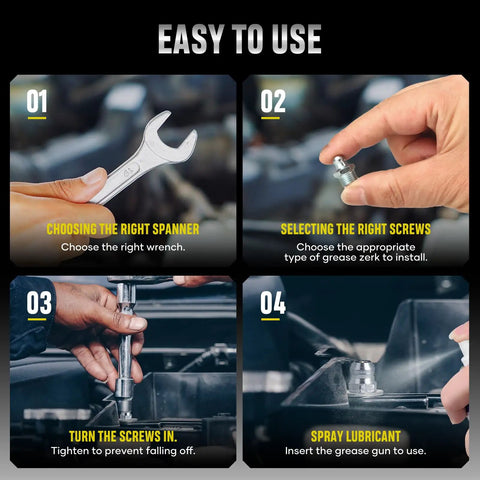 EASY TO USE

01

CHOOSING THE RIGHT SPANNER
Choose the right wrench.

02

SELECTING THE RIGHT SCREWS
Choose the appropriate type of grease zerk to install.

03

TURN THE SCREWS IN.
Tighten to prevent falling off.

04

SPRAY LUBRICANT
Insert the grease gun to use.