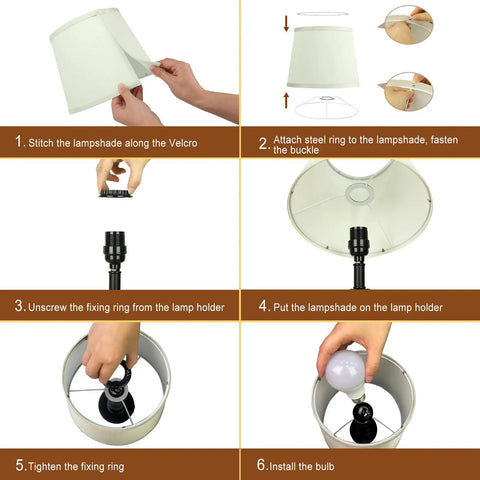 1. Stitch the lampshade along the Velcro

2. Attach steel ring to the lampshade, fasten the buckle

3. Unscrew the fixing ring from the lamp holder

4. Put the lampshade on the lamp holder

5. Tighten the fixing ring

6. Install the bulb