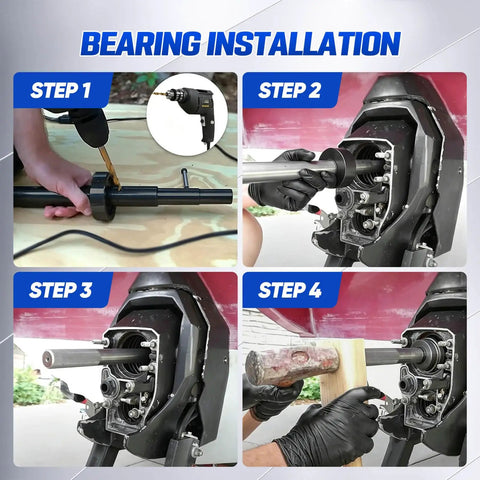 BEARING INSTALLATION

STEP 1

STEP 2

STEP 3

STEP 4