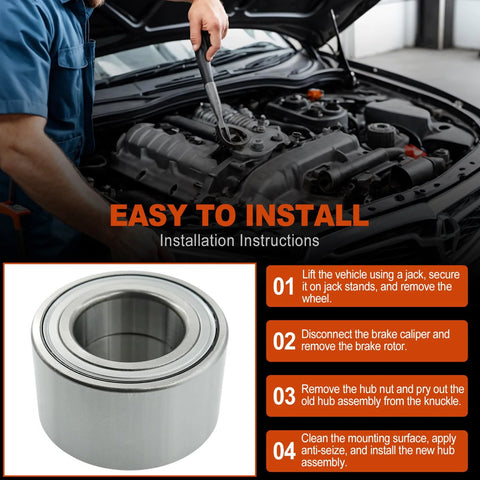 EASY TO INSTALL
Installation Instructions

01 Lift the vehicle using a jack, secure it on jack stands, and remove the wheel.

02 Disconnect the brake caliper and remove the brake rotor.

03 Remove the hub nut and pry out the old hub assembly from the knuckle.

04 Clean the mounting surface, apply anti-seize, and install the new hub assembly.