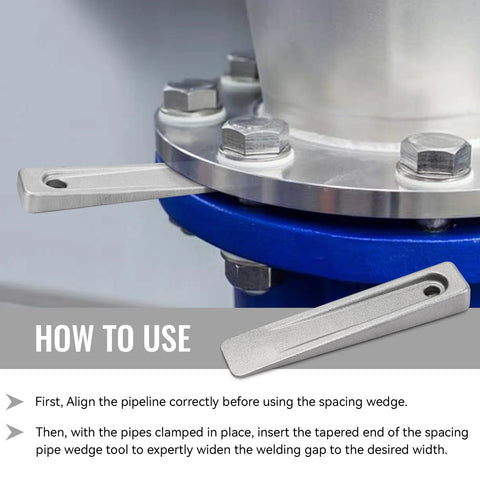 HOW TO USE

First, Align the pipeline correctly before using the spacing wedge.

Then, with the pipes clamped in place, insert the tapered end of the spacing pipe wedge tool to expertly widen the welding gap to the desired width.