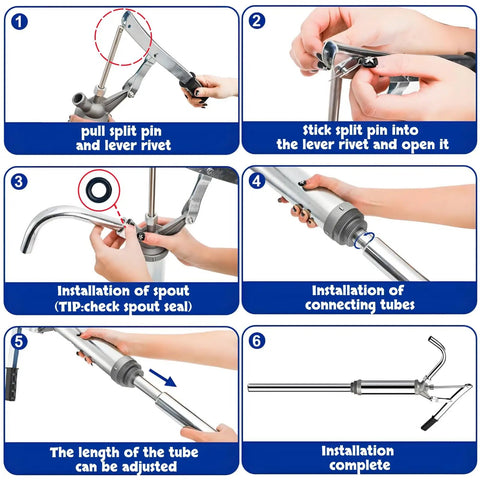 1

pull split pin and lever rivet

2

Stick split pin into the lever rivet and open it

3

Installation of spout (TIP:check spout seal)

4

Installation of connecting tubes

5

The length of the tube can be adjusted

6

Installation complete