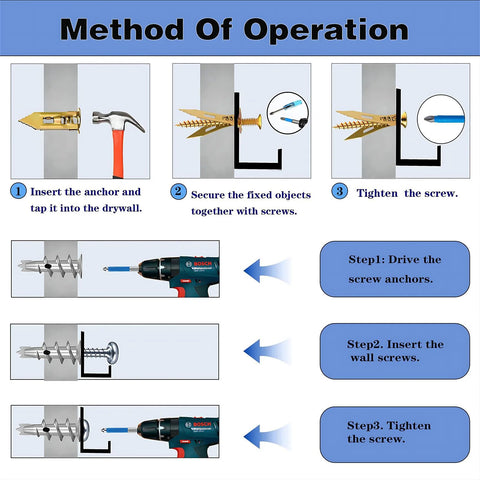 Method Of Operation

1 Insert the anchor and tap it into the drywall.

2 Secure the fixed objects together with screws.

3 Tighten the screw.

BOSCH

Step1: Drive the screw anchors.

Step2. Insert the wall screws.

BOSCH

Step3. Tighten the screw.