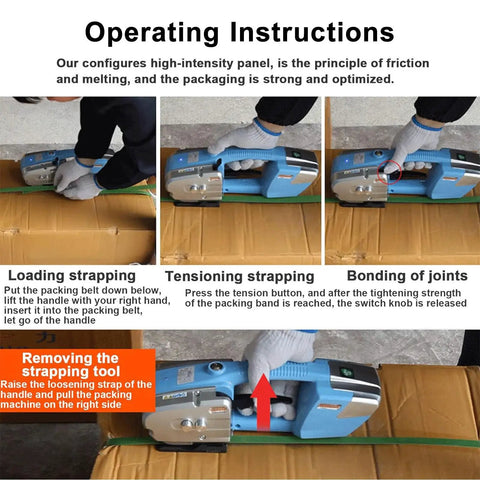 Operating Instructions

Our configures high-intensity panel, is the principle of friction and melting, and the packaging is strong and optimized.

Loading strapping

Put the packing belt down below, lift the handle with your right hand, insert it into the packing belt, let go of the handle

Tensioning strapping

Bonding of joints

Press the tension button, and after the tightening strength of the packing band is reached, the switch knob is released

Removing the strapping tool

Raise the loosening strap of the handle and pull the packing machine on the right side