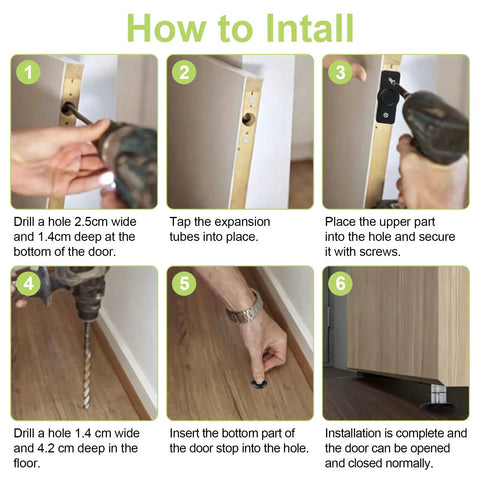 How to Intall

1

Drill a hole 2.5cm wide and 1.4cm deep at the bottom of the door.

2

Tap the expansion tubes into place.

3

Place the upper part into the hole and secure it with screws.

4

Drill a hole 1.4 cm wide and 4.2 cm deep in the floor.

5

Insert the bottom part of the door stop into the hole.

6

Installation is complete and the door can be opened and closed normally.