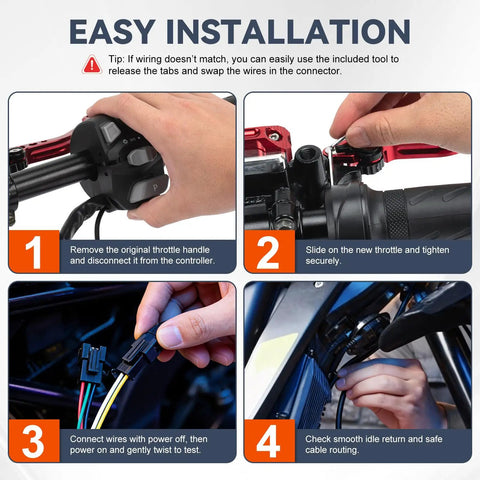 EASY INSTALLATION

Tip: If wiring doesn't match, you can easily use the included tool to release the tabs and swap the wires in the connector.

P

1
Remove the original throttle handle and disconnect it from the controller.

2
Slide on the new throttle and tighten securely.

3
Connect wires with power off, then power on and gently twist to test.

4
Check smooth idle return and safe cable routing.