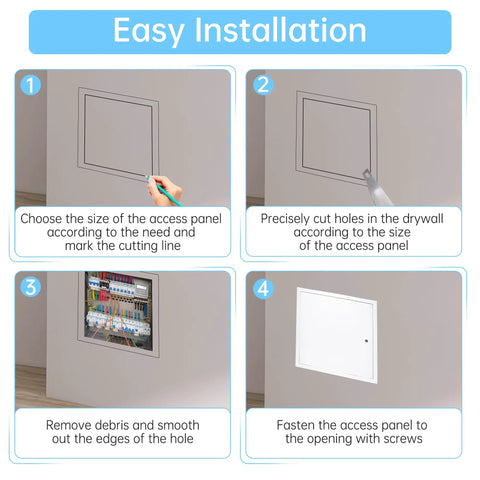 Easy Installation

1

Choose the size of the access panel according to the need and mark the cutting line

2

Precisely cut holes in the drywall according to the size of the access panel

3

Remove debris and smooth out the edges of the hole

4

Fasten the access panel to the opening with screws