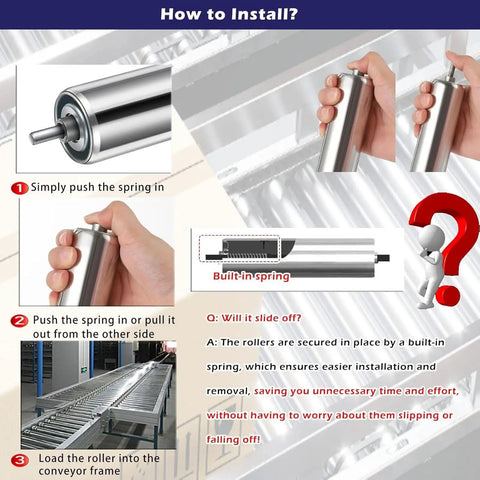 How to Install?

1 Simply push the spring in

2 Push the spring in or pull it out from the other side

3 Load the roller into the conveyor frame

Built-in spring

Q: Will it slide off?

A: The rollers are secured in place by a built-in spring, which ensures easier installation and removal, saving you unnecessary time and effort, without having to worry about them slipping or falling off!