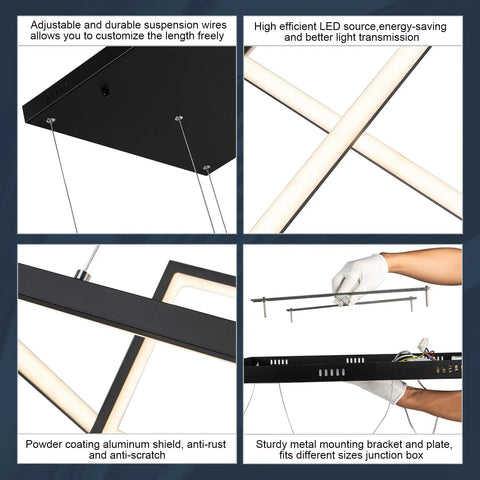 Adjustable and durable suspension wires allows you to customize the length freely

High efficient LED source,energy-saving and better light transmission

Powder coating aluminum shield, anti-rust and anti-scratch

Sturdy metal mounting bracket and plate, fits different sizes junction box