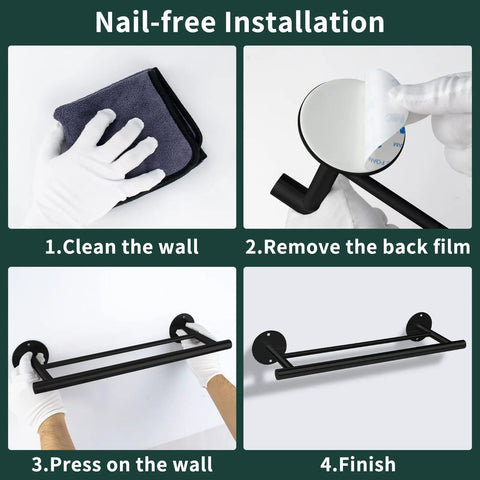 Nail-free Installation

1.Clean the wall

2.Remove the back film

3.Press on the wall

4.Finish