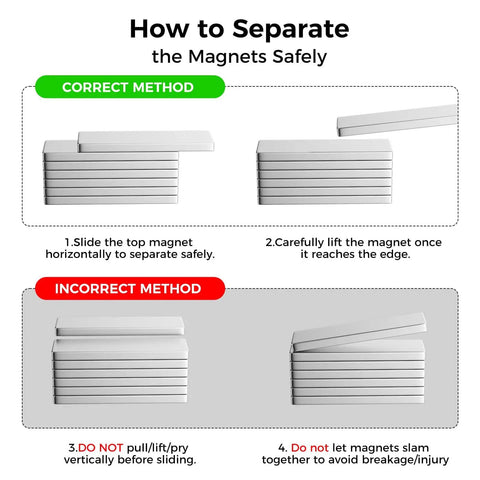 How to Separate
the Magnets Safely

CORRECT METHOD

1.Slide the top magnet horizontally to separate safely.

2.Carefully lift the magnet once it reaches the edge.

INCORRECT METHOD

3.DO NOT pull/lift/pry vertically before sliding.

4. Do not let magnets slam together to avoid breakage/injury