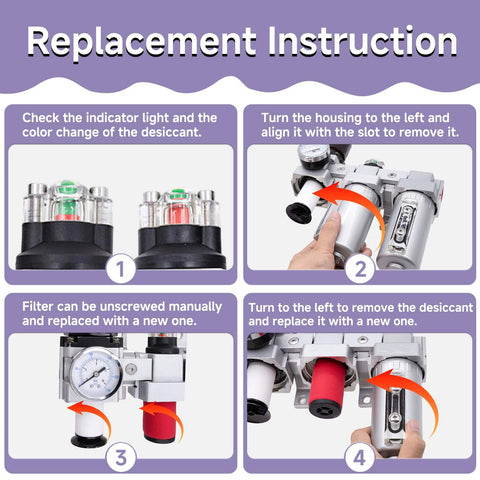 Replacement Instruction

Check the indicator light and the color change of the desiccant.

1

Turn the housing to the left and align it with the slot to remove it.

2

Filter can be unscrewed manually and replaced with a new one.

3

Turn to the left to remove the desiccant and replace it with a new one.

4