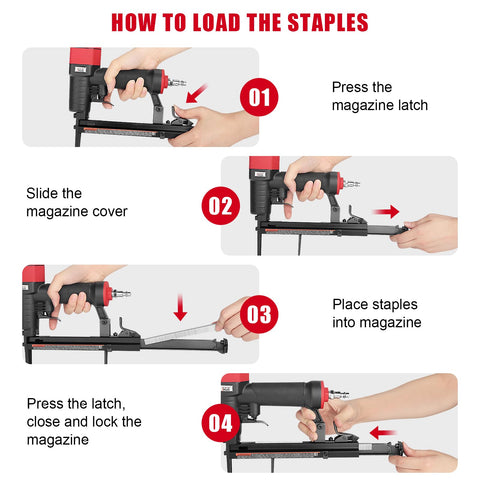 HOW TO LOAD THE STAPLES

01

Press the magazine latch

Slide the magazine cover

02

03

Place staples into magazine

Press the latch, close and lock the magazine

04