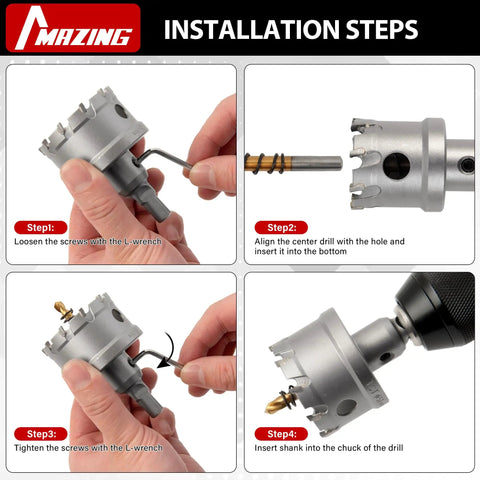 AMAZING

INSTALLATION STEPS

Step1:
Loosen the screws with the L-wrench

Step2:
Align the center drill with the hole and insert it into the bottom

Step3:
Tighten the screws with the L-wrench

Step4:
Insert shank into the chuck of the drill