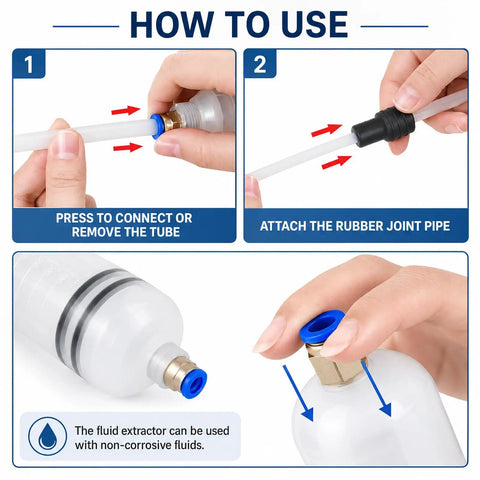 HOW TO USE

1

PRESS TO CONNECT OR REMOVE THE TUBE

2

ATTACH THE RUBBER JOINT PIPE

The fluid extractor can be used with non-corrosive fluids.