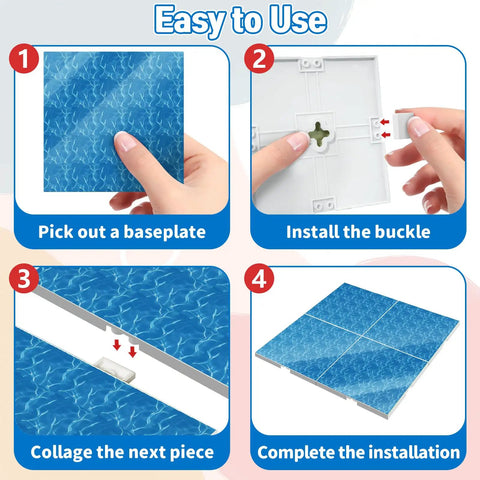 Easy to Use

1

Pick out a baseplate

2

Install the buckle

3

Collage the next piece

4

Complete the installation