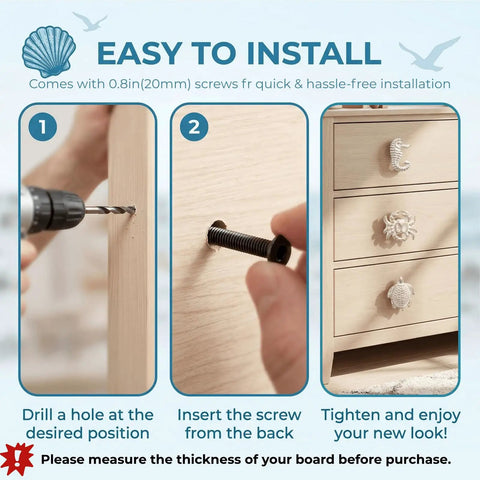 EASY TO INSTALL

Comes with 0.8in(20mm) screws fr quick & hassle-free installation

1

2

Drill a hole at the desired position

Insert the screw from the back

Tighten and enjoy your new look!

!

Please measure the thickness of your board before purchase.