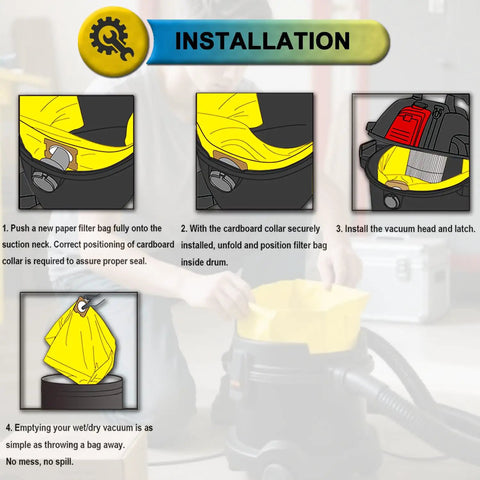 INSTALLATION

1. Push a new paper filter bag fully onto the suction neck. Correct positioning of cardboard collar is required to assure proper seal.

2. With the cardboard collar securely installed, unfold and position filter bag inside drum.

3. Install the vacuum head and latch.

4. Emptying your wet/dry vacuum is as simple as throwing a bag away.
No mess, no spill.