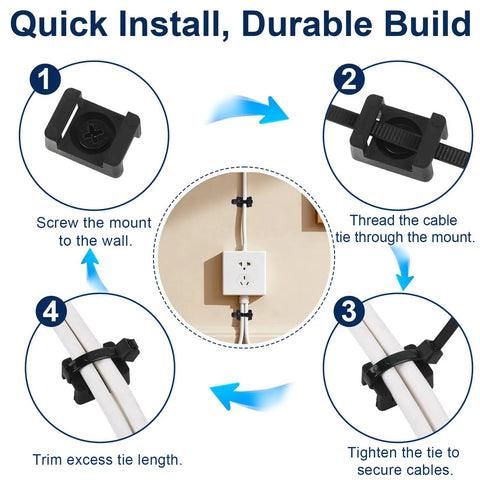 Quick Install, Durable Build

1

Screw the mount to the wall.

2

Thread the cable tie through the mount.

3

Tighten the tie to secure cables.

4

Trim excess tie length.