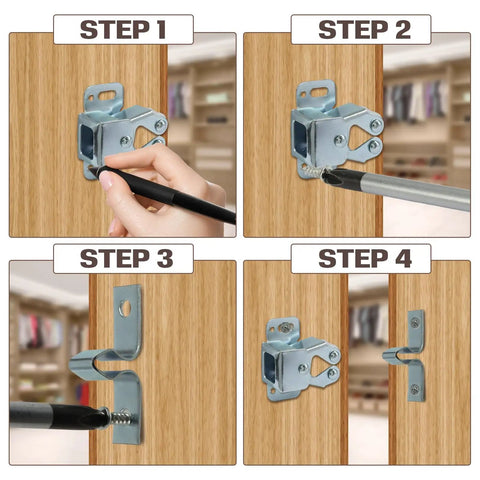 STEP 1

STEP 2

STEP 3

STEP 4