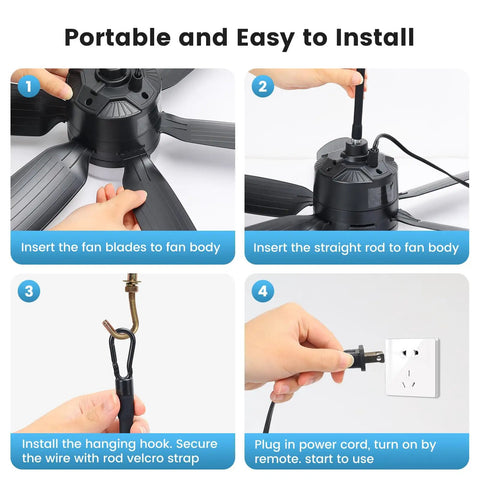 Portable and Easy to Install

1

Insert the fan blades to fan body

2

Insert the straight rod to fan body

3

Install the hanging hook. Secure the wire with rod velcro strap

4

Plug in power cord, turn on by remote. start to use